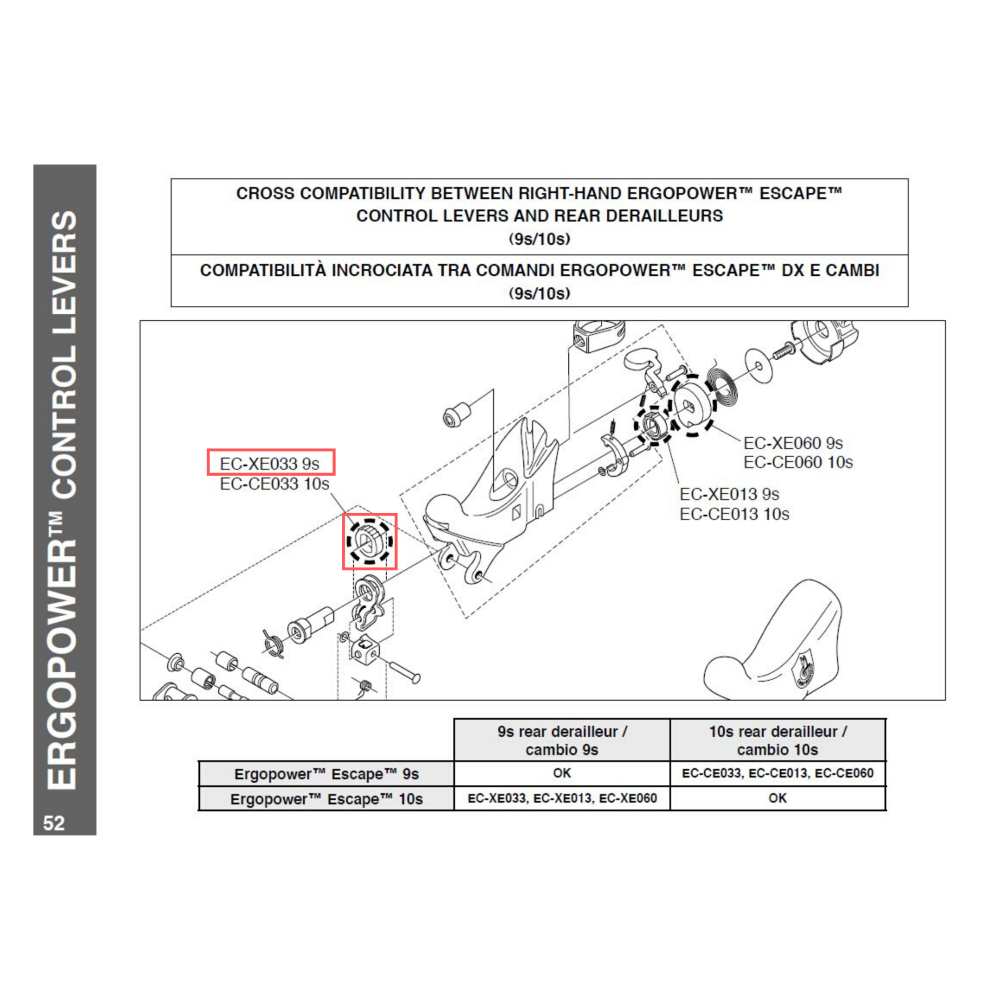 ERGOPOWER™ CONTROL LEVERS

52

CROSS COMPATIBILITY BETWEEN RIGHT-HAND ERGOPOWER™ ESCAPE™ CONTROL LEVERS AND REAR DERAILLEURS (9s/10s)

COMPATIBILITÀ INCROCIATA TRA COMANDI ERGOPOWER™ ESCAPE™ DX E CAMBI (9s/10s)

EC-XE033 9s
EC-CE033 10s

EC-XE060 9s
EC-CE060 10s

EC-XE013 9s
EC-CE013 10s

| | 9s rear derailleur / cambio 9s | 10s rear derailleur / cambio 10s |
|---|---|---|
| Ergopower™ Escape™ 9s | OK | EC-CE033, EC-CE013, EC-CE060 |
| Ergopower™ Escape™ 10s | EC-XE033, EC-XE013, EC-XE060 | OK |