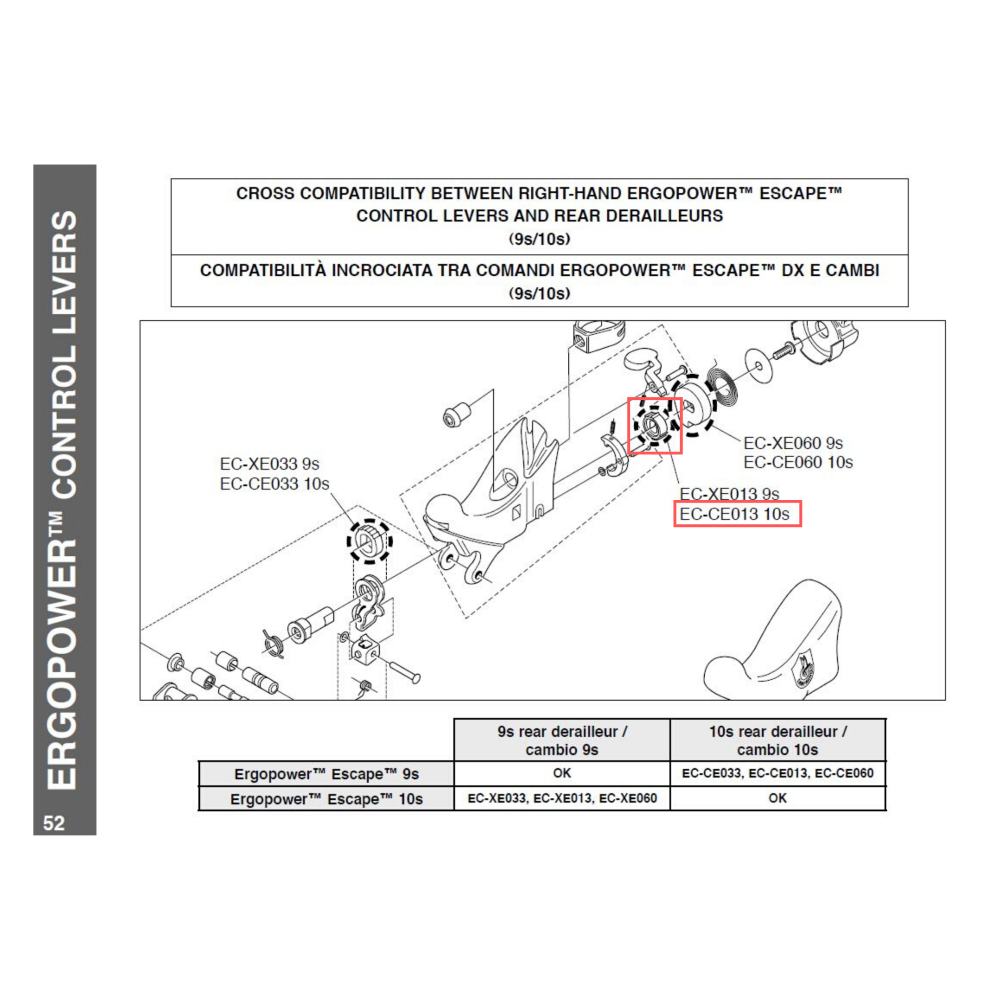 ERGOPOWER™ CONTROL LEVERS

52

CROSS COMPATIBILITY BETWEEN RIGHT-HAND ERGOPOWER™ ESCAPE™ CONTROL LEVERS AND REAR DERAILLEURS (9s/10s)

COMPATIBILITÀ INCROCIATA TRA COMANDI ERGOPOWER™ ESCAPE™ DX E CAMBI (9s/10s)

EC-XE033 9s
EC-CE033 10s

EC-XE060 9s
EC-CE060 10s

EC-XE013 9s
EC-CE013 10s

| | 9s rear derailleur / cambio 9s | 10s rear derailleur / cambio 10s |
|---|---|---|
| Ergopower™ Escape™ 9s | OK | EC-CE033, EC-CE013, EC-CE060 |
| Ergopower™ Escape™ 10s | EC-XE033, EC-XE013, EC-XE060 | OK |