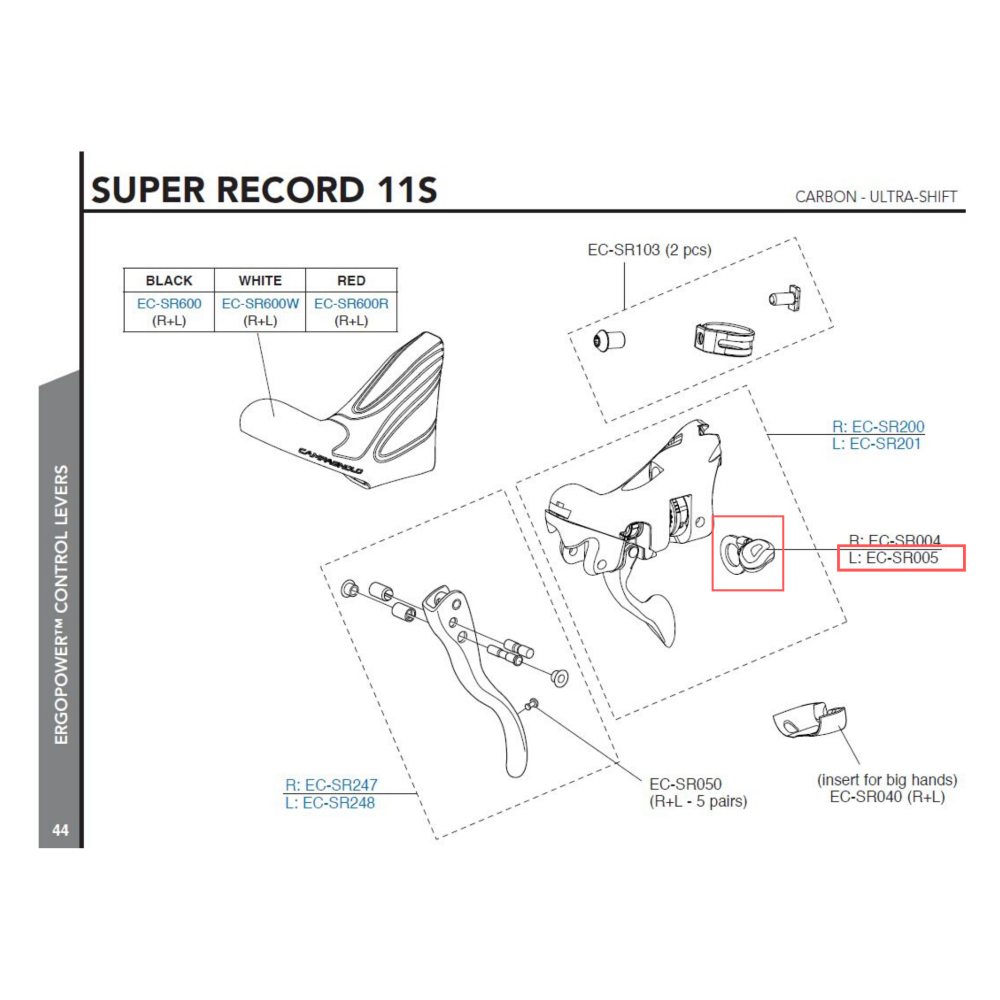 SUPER RECORD 11S

CARBON - ULTRA-SHIFT

| BLACK | WHITE | RED |
|---|---|---|
| EC-SR600 (R+L) | EC-SR600W (R+L) | EC-SR600R (R+L) |

CAMPAGNOLO

EC-SR103 (2 pcs)

R: EC-SR200
L: EC-SR201

R: EC-SR004
L: EC-SR005

R: EC-SR247
L: EC-SR248

EC-SR050
(R+L - 5 pairs)

(insert for big hands)
EC-SR040 (R+L)

ERGOPOWER™ CONTROL LEVERS

44