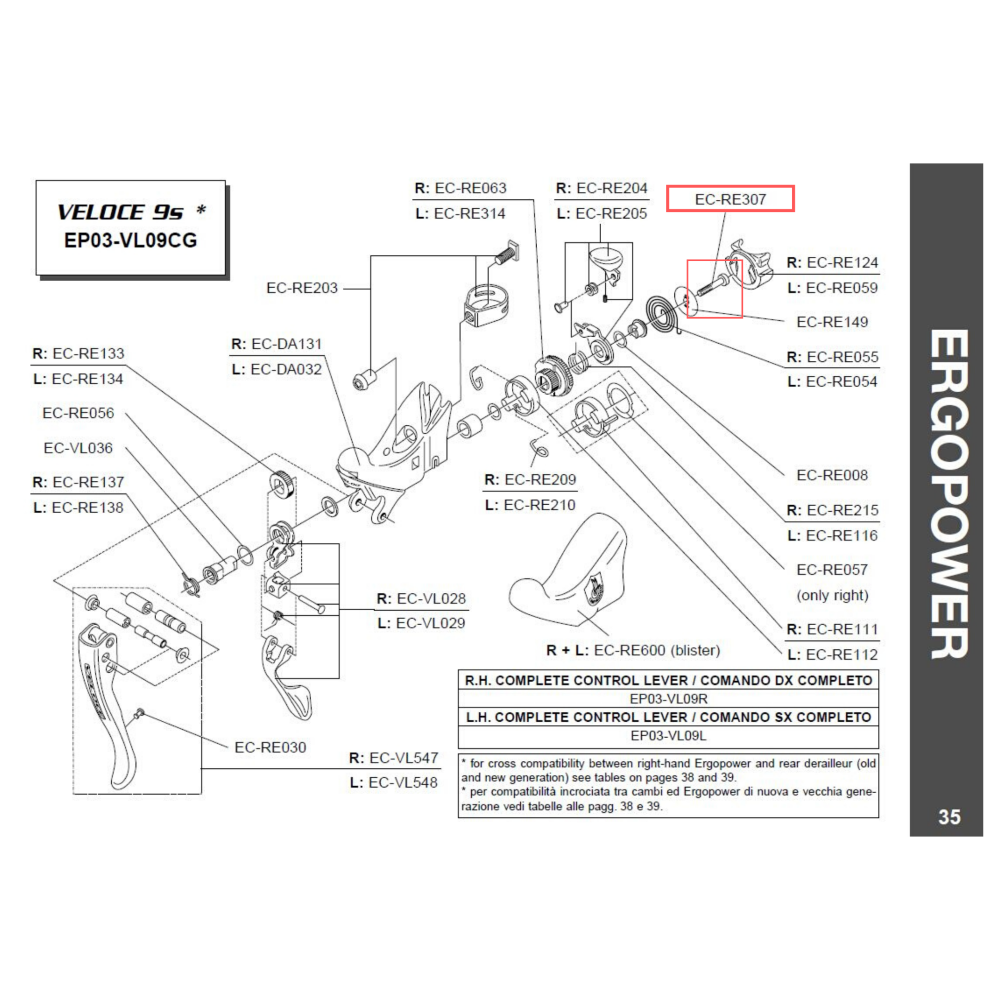 VELOCE 9s *
EP03-VL09CG

R: EC-RE063
L: EC-RE314

R: EC-RE204
L: EC-RE205

EC-RE307

R: EC-RE124
L: EC-RE059

EC-RE149

R: EC-RE055
L: EC-RE054

EC-RE203

R: EC-DA131
L: EC-DA032

R: EC-RE133
L: EC-RE134

EC-RE056

EC-VL036

R: EC-RE137
L: EC-RE138

R: EC-RE209
L: EC-RE210

EC-RE008

R: EC-RE215
L: EC-RE116

EC-RE057
(only right)

R: EC-RE111
L: EC-RE112

R: EC-VL028
L: EC-VL029

R + L: EC-RE600 (blister)

EC-RE030

R: EC-VL547
L: EC-VL548

| R.H. COMPLETE CONTROL LEVER / COMANDO DX COMPLETO |
|---|
| EP03-VL09R |
| L.H. COMPLETE CONTROL LEVER / COMANDO SX COMPLETO |
| EP03-VL09L |

* for cross compatibility between right-hand Ergopower and rear derailleur (old and new generation) see tables on pages 38 and 39.
* per compatibilità incrociata tra cambi ed Ergopower di nuova e vecchia generazione vedi tabelle alle pagg. 38 e 39.

ERGOPOWER

35