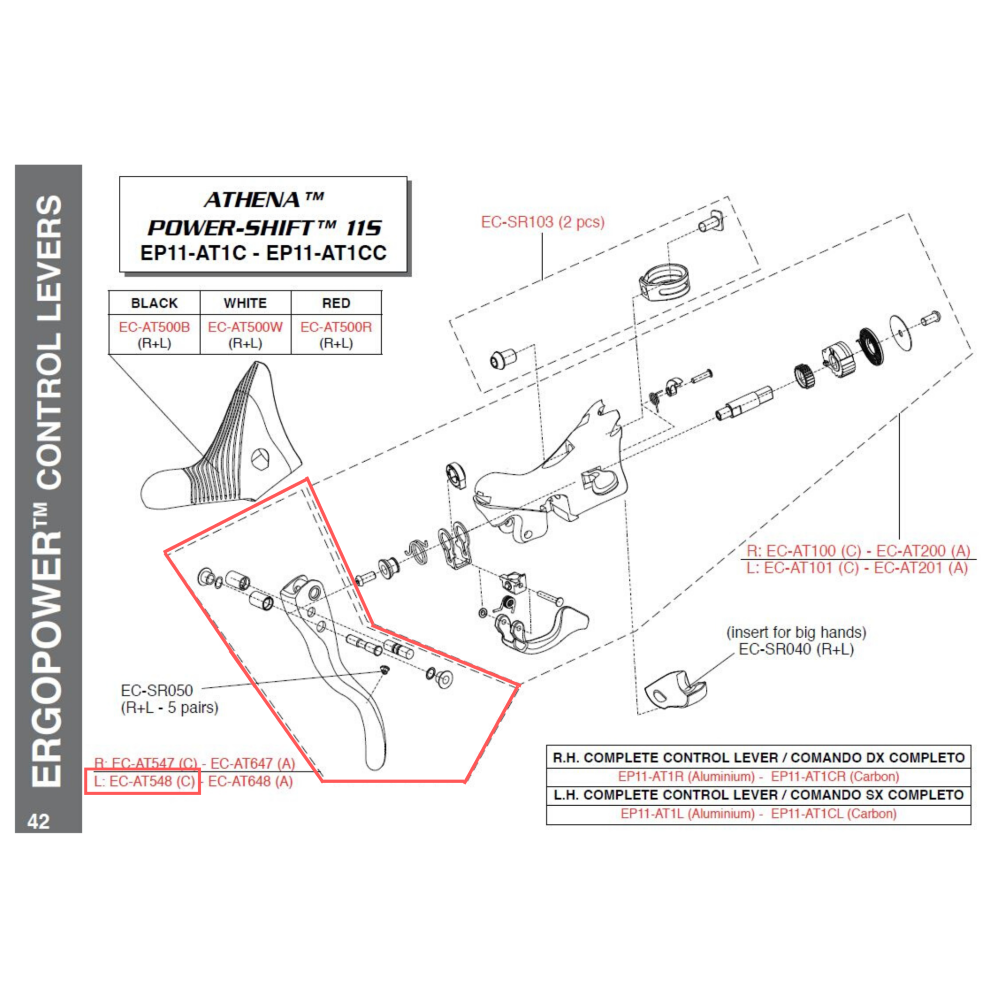 ERGOPOWER™ CONTROL LEVERS

42

ATHENA™
POWER-SHIFT™ 11S
EP11-AT1C - EP11-AT1CC

| BLACK | WHITE | RED |
|---|---|---|
| EC-AT500B (R+L) | EC-AT500W (R+L) | EC-AT500R (R+L) |

EC-SR103 (2 pcs)

R: EC-AT100 (C) - EC-AT200 (A)
L: EC-AT101 (C) - EC-AT201 (A)

(insert for big hands)
EC-SR040 (R+L)

EC-SR050
(R+L - 5 pairs)

R: EC-AT547 (C) - EC-AT647 (A)
L: EC-AT548 (C) - EC-AT648 (A)

| R.H. COMPLETE CONTROL LEVER / COMANDO DX COMPLETO |
|---|
| EP11-AT1R (Aluminium) - EP11-AT1CR (Carbon) |
| L.H. COMPLETE CONTROL LEVER / COMANDO SX COMPLETO |
| EP11-AT1L (Aluminium) - EP11-AT1CL (Carbon) |