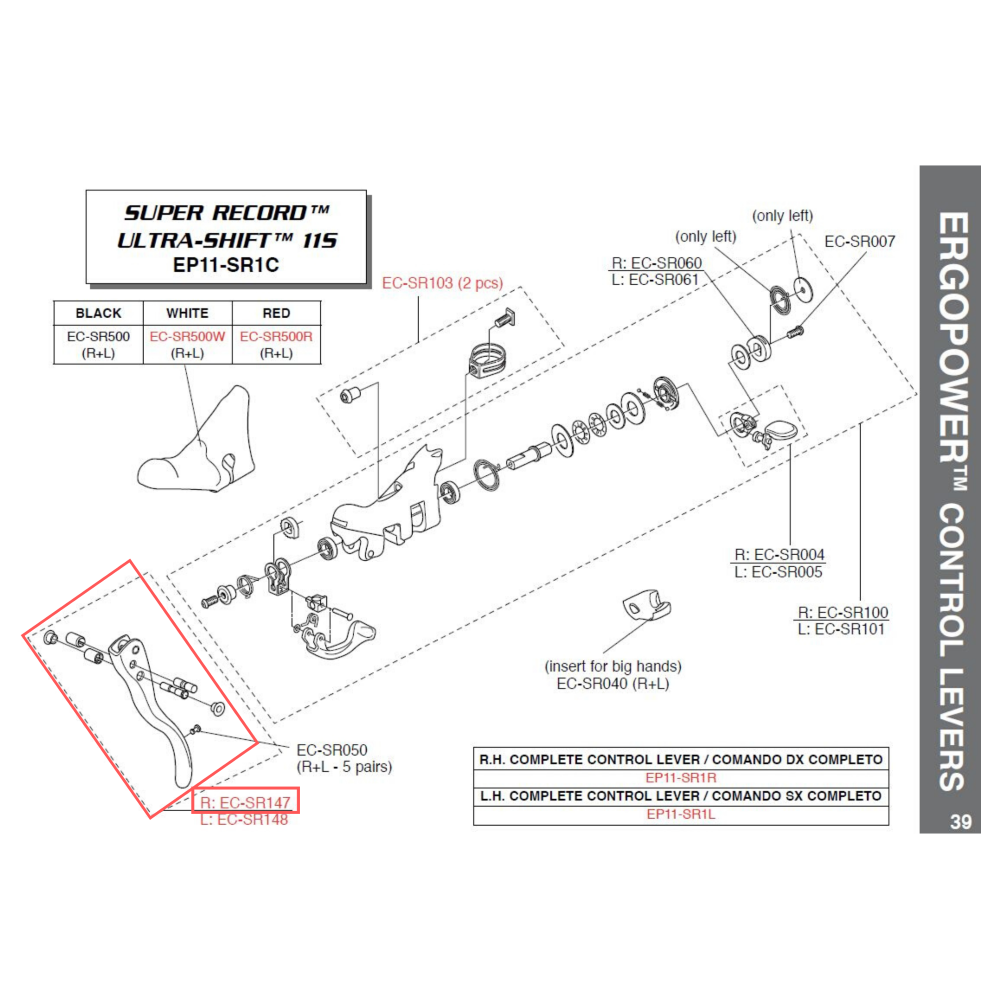 SUPER RECORD™
ULTRA-SHIFT™ 11S
EP11-SR1C

| BLACK | WHITE | RED |
|---|---|---|
| EC-SR500 (R+L) | EC-SR500W (R+L) | EC-SR500R (R+L) |

EC-SR103 (2 pcs)

(only left)

(only left)

EC-SR007

R: EC-SR060
L: EC-SR061

R: EC-SR004
L: EC-SR005

R: EC-SR100
L: EC-SR101

(insert for big hands)
EC-SR040 (R+L)

EC-SR050
(R+L - 5 pairs)

R: EC-SR147
L: EC-SR148

| R.H. COMPLETE CONTROL LEVER / COMANDO DX COMPLETO |
|---|
| EP11-SR1R |
| L.H. COMPLETE CONTROL LEVER / COMANDO SX COMPLETO |
| EP11-SR1L |

ERGOPOWER™ CONTROL LEVERS

39