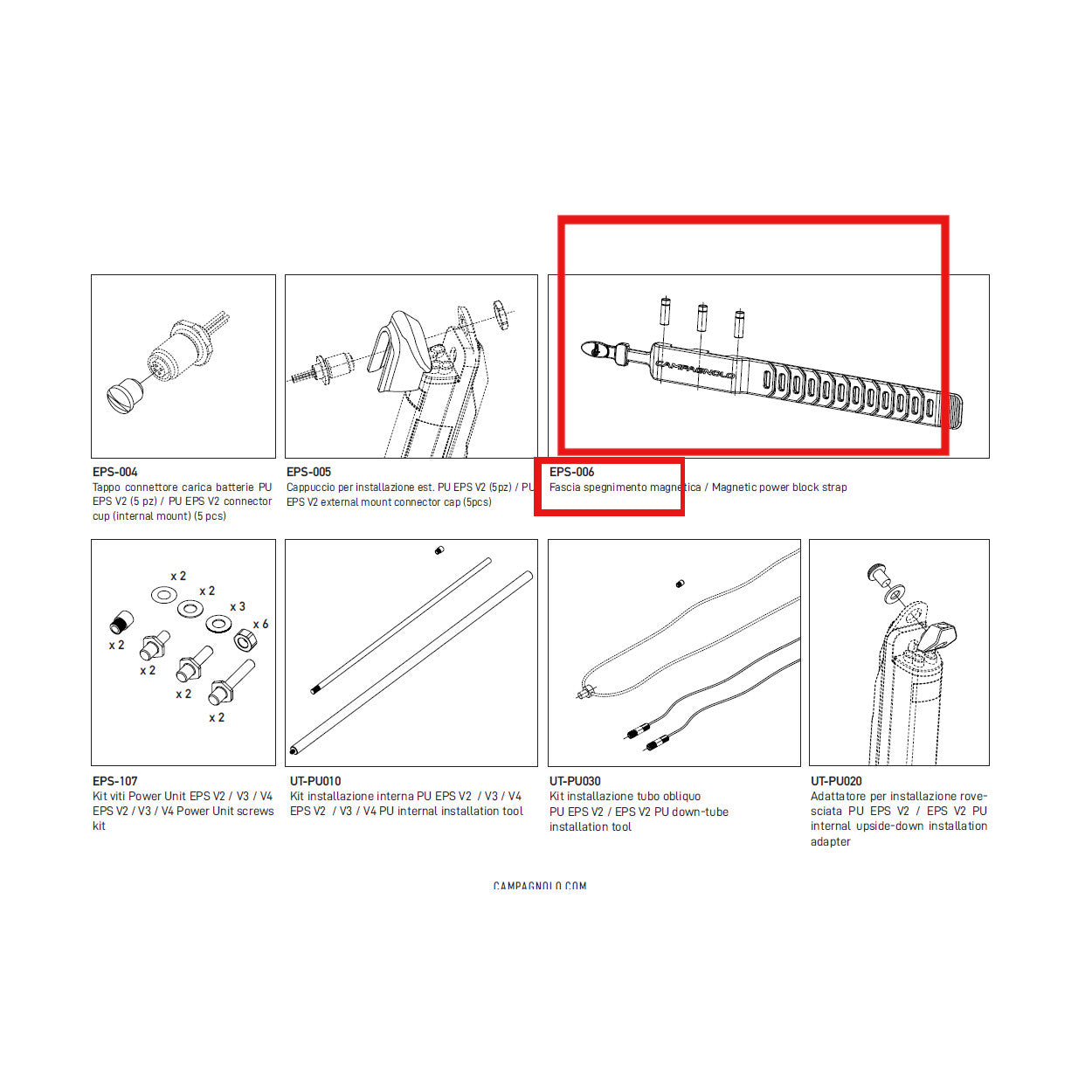 CAMPAGNOLO

EPS-004
Tappo connettore carica batterie PU EPS V2 (5 pz) / PU EPS V2 connector cup (internal mount) (5 pcs)

EPS-005
Cappuccio per installazione est. PU EPS V2 (5pz) / PU EPS V2 external mount connector cap (5pcs)

EPS-006
Fascia spegnimento magnetica / Magnetic power block strap

x 2
x 2
x 3
x 6
x 2
x 2
x 2
x 2

EPS-107
Kit viti Power Unit EPS V2 / V3 / V4 EPS V2 / V3 / V4 Power Unit screws kit

UT-PU010
Kit installazione interna PU EPS V2 / V3 / V4 EPS V2 / V3 / V4 PU internal installation tool

UT-PU030
Kit installazione tubo obliquo PU EPS V2 / EPS V2 PU down-tube installation tool

UT-PU020
Adattatore per installazione rovesciata PU EPS V2 / EPS V2 PU internal upside-down installation adapter

CAMPAGNOLO.COM