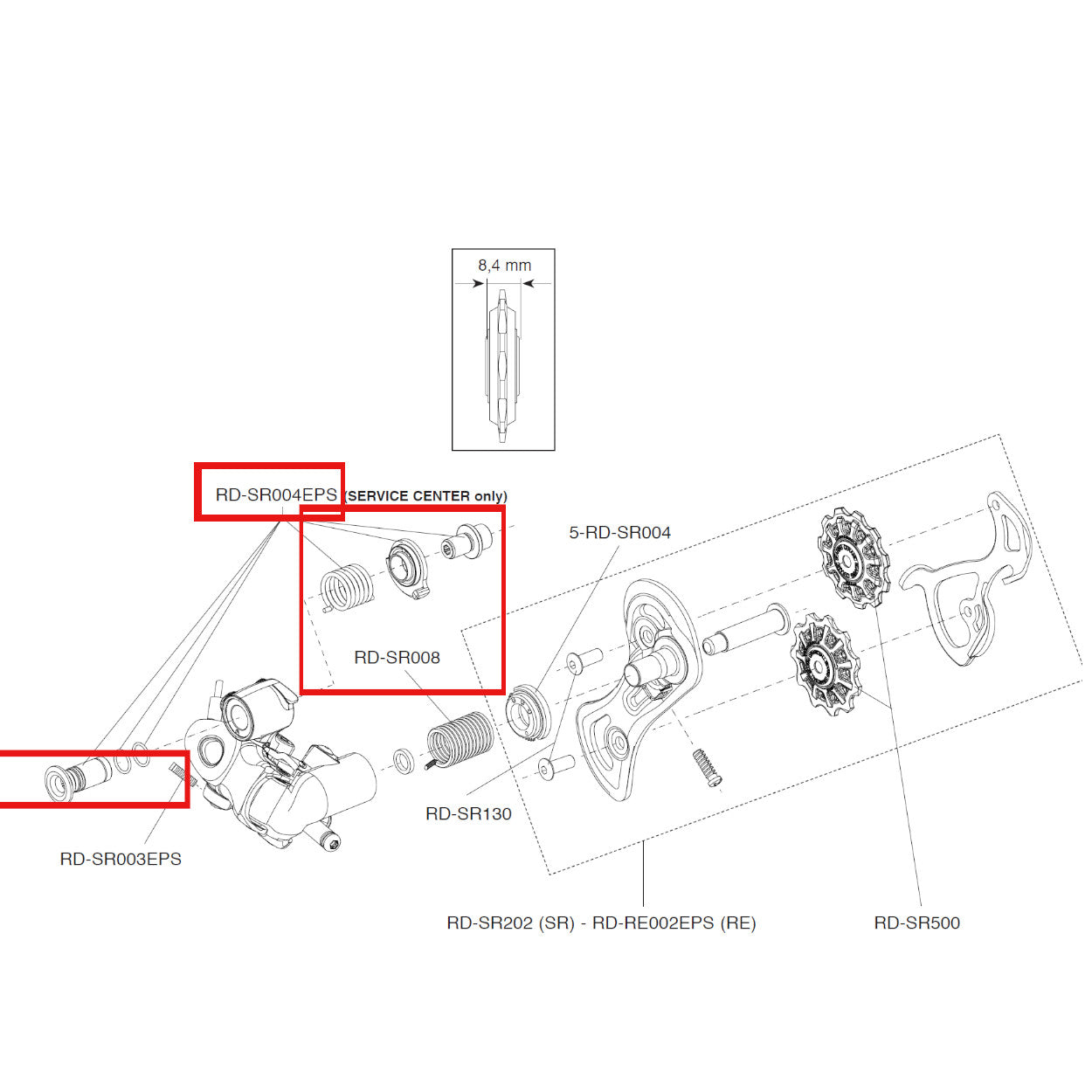 8,4 mm

RD-SR004EPS (SERVICE CENTER only)

5-RD-SR004

RD-SR008

RD-SR130

RD-SR003EPS

RD-SR202 (SR) - RD-RE002EPS (RE)

RD-SR500