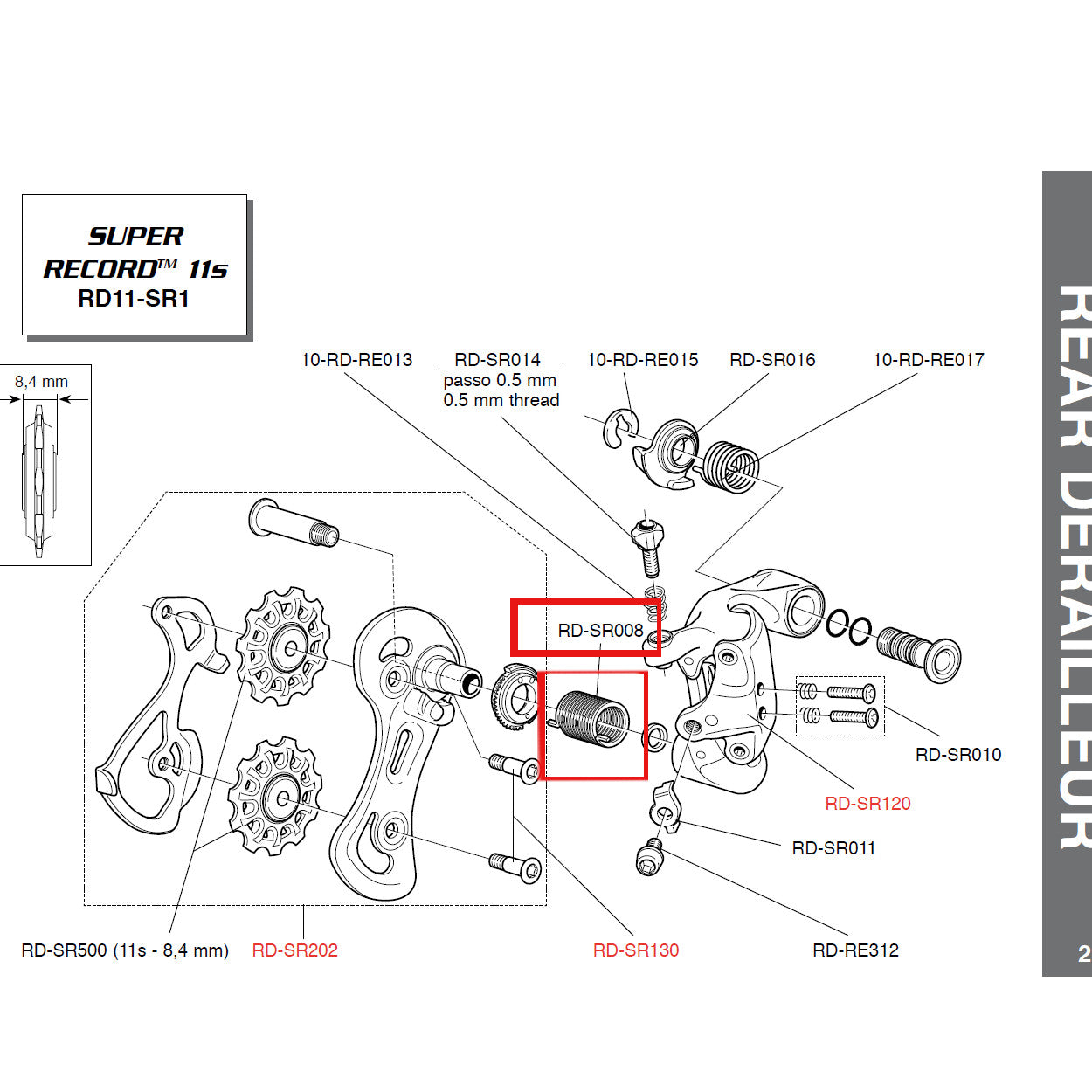 SUPER RECORD™ 11s
RD11-SR1

8,4 mm

10-RD-RE013
RD-SR014
passo 0.5 mm
0.5 mm thread
10-RD-RE015
RD-SR016
10-RD-RE017

RD-SR008

RD-SR010
RD-SR120
RD-SR011
RD-SR500 (11s - 8,4 mm)
RD-SR202
RD-SR130
RD-RE312

REAR DERAILLEUR

2