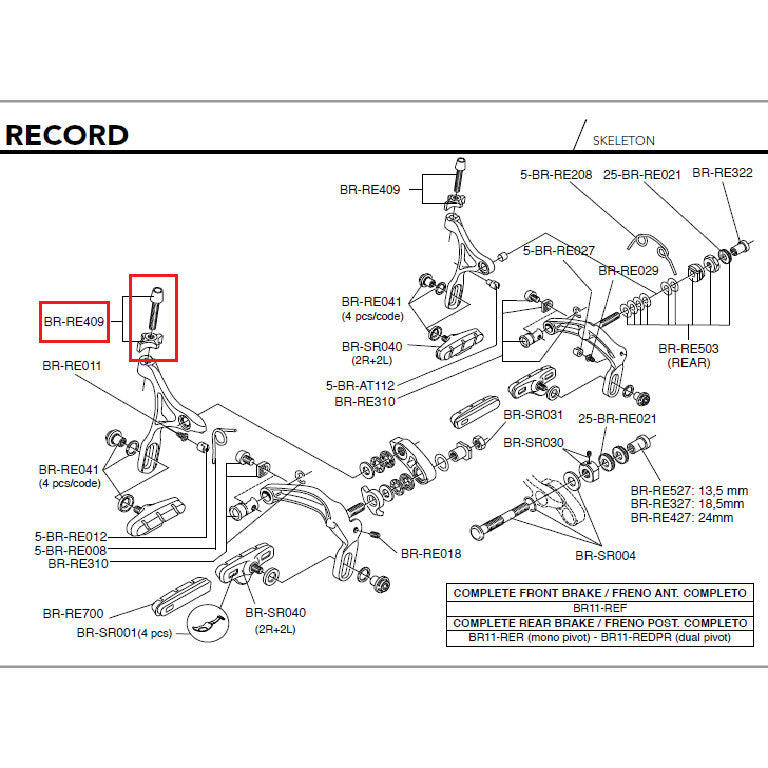 RECORD

SKELETON

BR-RE409
5-BR-RE208
25-BR-RE021
BR-RE322
5-BR-RE027
BR-RE029
BR-RE041
(4 pcs/code)
BR-SR040
(2R+2L)
5-BR-AT112
BR-RE310
BR-RE503
(REAR)
BR-RE409
BR-RE011
BR-SR031
25-BR-RE021
BR-SR030
BR-RE041
(4 pcs/code)
BR-RE527: 13,5 mm
BR-RE327: 18,5mm
BR-RE427: 24mm
5-BR-RE012
5-BR-RE008
BR-RE310
BR-RE018
BR-SR004
BR-RE700
BR-SR040
(2R+2L)
BR-SR001(4 pcs)

| COMPLETE FRONT BRAKE / FRENO ANT. COMPLETO |
|---|
| BR11-REF |
| COMPLETE REAR BRAKE / FRENO POST. COMPLETO |
| BR11-RER (mono pivot) - BR11-REDPR (dual pivot) |