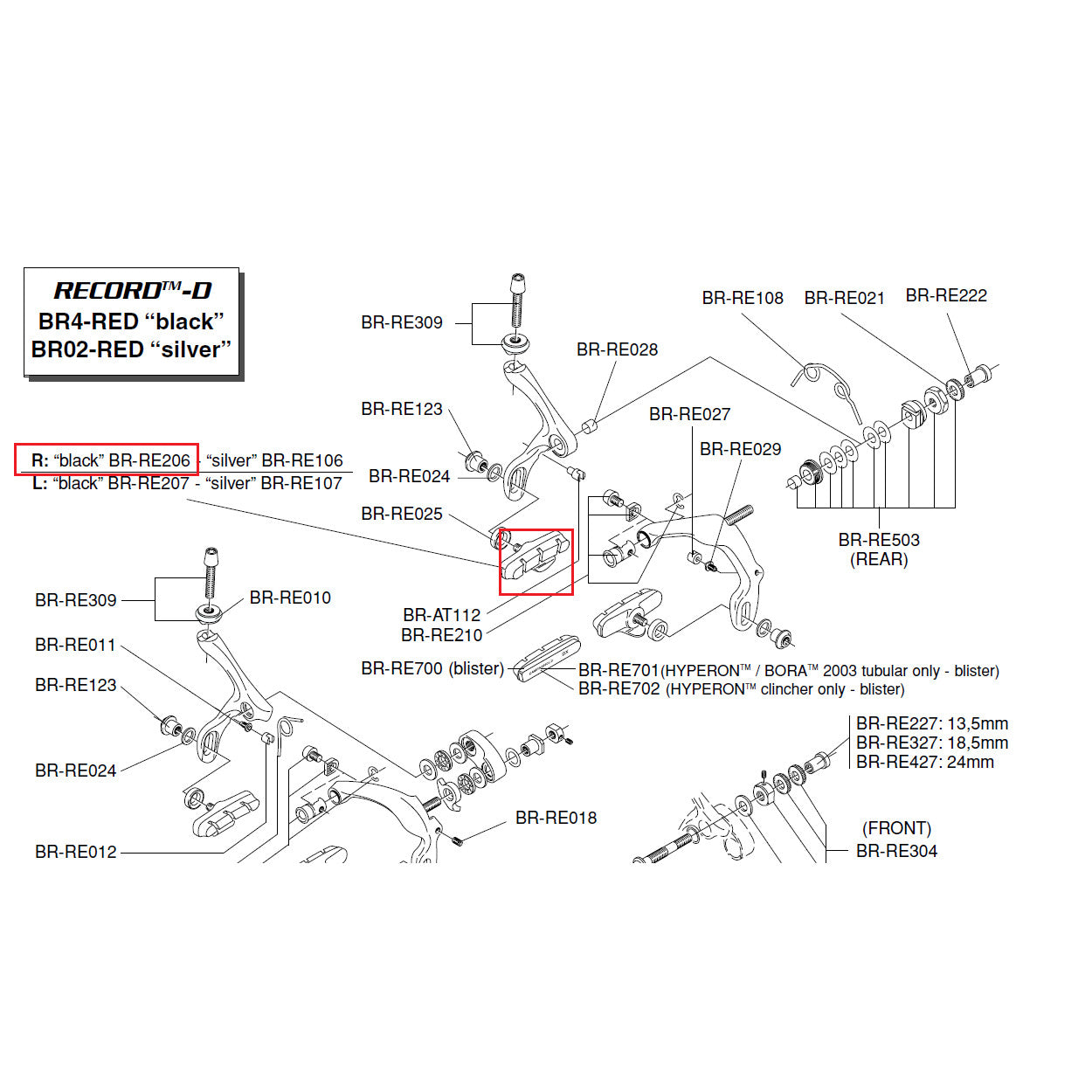 RECORD™-D
BR4-RED "black"
BR02-RED "silver"

BR-RE309
BR-RE028
BR-RE108
BR-RE021
BR-RE222
BR-RE123
BR-RE027
BR-RE029
R: "black" BR-RE206 - "silver" BR-RE106
L: "black" BR-RE207 - "silver" BR-RE107
BR-RE024
BR-RE025
BR-RE503
(REAR)
BR-RE309
BR-RE010
BR-AT112
BR-RE210
BR-RE011
BR-RE700 (blister)
BR-RE701(HYPERON™ / BORA™ 2003 tubular only - blister)
BR-RE702 (HYPERON™ clincher only - blister)
BR-RE123
BR-RE227: 13,5mm
BR-RE327: 18,5mm
BR-RE427: 24mm
BR-RE024
BR-RE018
(FRONT)
BR-RE304
BR-RE012