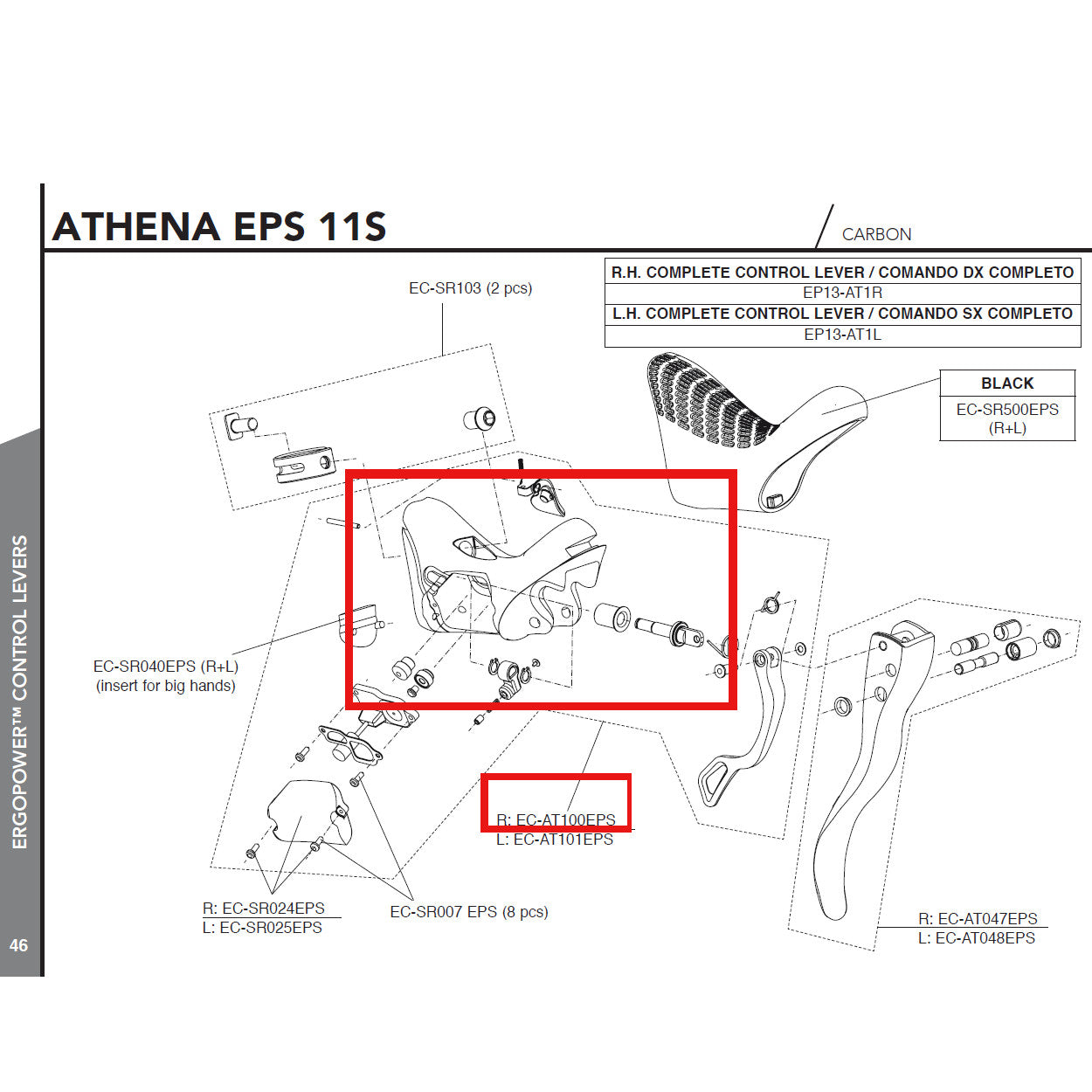 ATHENA EPS 11S

CARBON

| R.H. COMPLETE CONTROL LEVER / COMANDO DX COMPLETO |
|---|
| EP13-AT1R |
| L.H. COMPLETE CONTROL LEVER / COMANDO SX COMPLETO |
| EP13-AT1L |

EC-SR103 (2 pcs)

| BLACK |
|---|
| EC-SR500EPS (R+L) |

EC-SR040EPS (R+L)
(insert for big hands)

R: EC-AT100EPS
L: EC-AT101EPS

R: EC-SR024EPS
L: EC-SR025EPS

EC-SR007 EPS (8 pcs)

R: EC-AT047EPS
L: EC-AT048EPS

ERGOPOWER™ CONTROL LEVERS

46