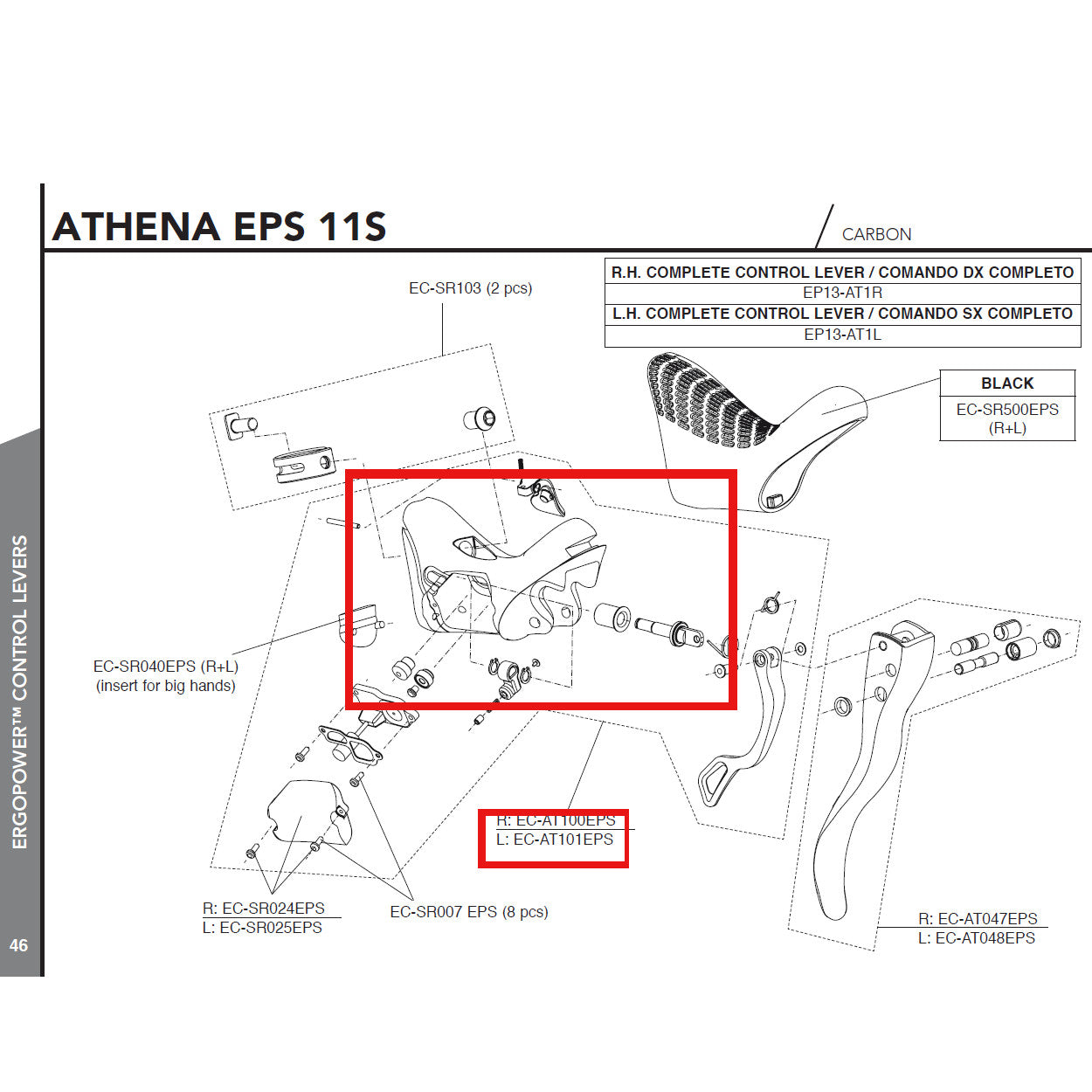 ATHENA EPS 11S

CARBON

| R.H. COMPLETE CONTROL LEVER / COMANDO DX COMPLETO |
|---|
| EP13-AT1R |
| L.H. COMPLETE CONTROL LEVER / COMANDO SX COMPLETO |
| EP13-AT1L |

EC-SR103 (2 pcs)

| BLACK |
|---|
| EC-SR500EPS (R+L) |

EC-SR040EPS (R+L)
(insert for big hands)

R: EC-AT100EPS
L: EC-AT101EPS

R: EC-SR024EPS
L: EC-SR025EPS

EC-SR007 EPS (8 pcs)

R: EC-AT047EPS
L: EC-AT048EPS

ERGOPOWER™ CONTROL LEVERS

46