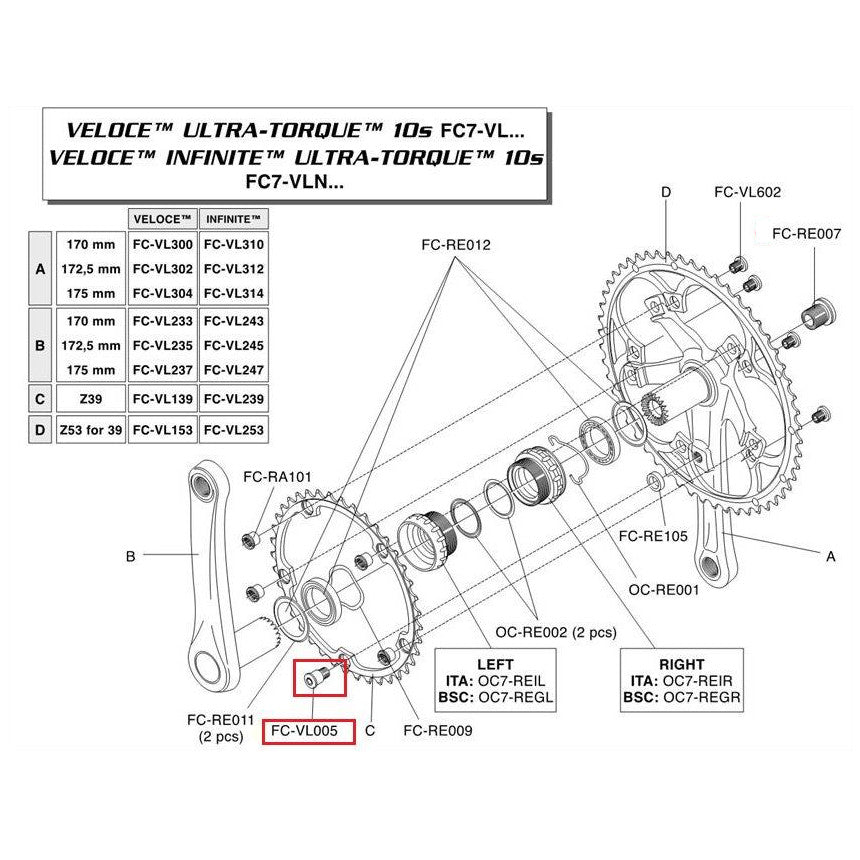 VELOCE™ ULTRA-TORQUE™ 10s FC7-VL...
VELOCE™ INFINITE™ ULTRA-TORQUE™ 10s FC7-VLN...

| | | VELOCE™ | INFINITE™ |
|---|---|---|---|
| A | 170 mm | FC-VL300 | FC-VL310 |
| | 172,5 mm | FC-VL302 | FC-VL312 |
| | 175 mm | FC-VL304 | FC-VL314 |
| B | 170 mm | FC-VL233 | FC-VL243 |
| | 172,5 mm | FC-VL235 | FC-VL245 |
| | 175 mm | FC-VL237 | FC-VL247 |
| C | Z39 | FC-VL139 | FC-VL239 |
| D | Z53 for 39 | FC-VL153 | FC-VL253 |

D
FC-VL602
FC-RE007
FC-RE012
FC-RA101
B
FC-RE105
A
OC-RE001
OC-RE002 (2 pcs)
LEFT
ITA: OC7-REIL
BSC: OC7-REGL
RIGHT
ITA: OC7-REIR
BSC: OC7-REGR
FC-RE011 (2 pcs)
FC-VL005
C
FC-RE009