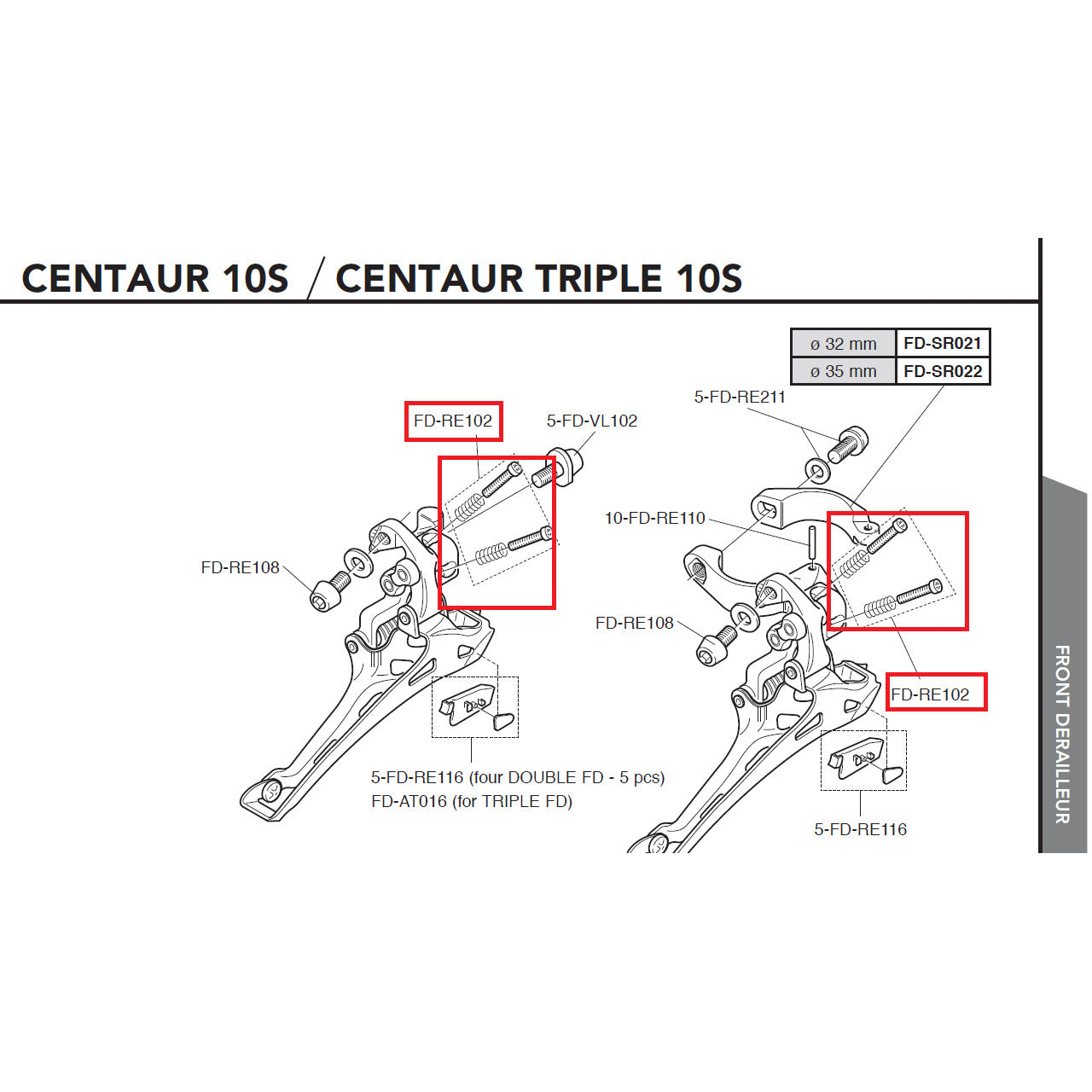 CENTAUR 10S / CENTAUR TRIPLE 10S

| ø 32 mm | FD-SR021 |
|---|---|
| ø 35 mm | FD-SR022 |

FD-RE102

5-FD-VL102

FD-RE108

5-FD-RE116 (four DOUBLE FD - 5 pcs)
FD-AT016 (for TRIPLE FD)

5-FD-RE211

10-FD-RE110

FD-RE108

FD-RE102

5-FD-RE116

FRONT DERAILLEUR