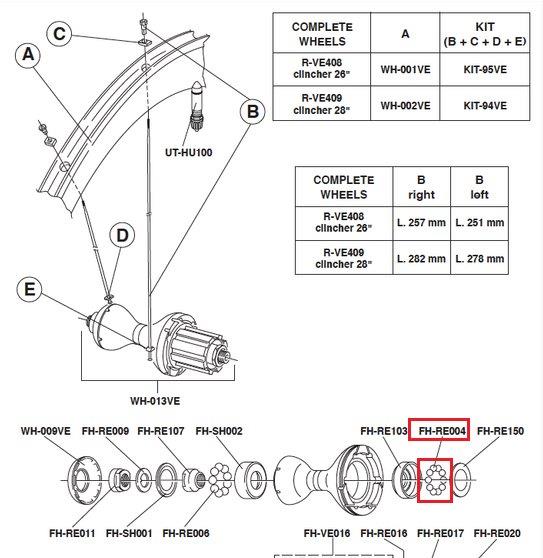 C

A

B

UT-HU100

D

E

WH-013VE

| COMPLETE WHEELS | A | KIT (B + C + D + E) |
|---|---|---|
| R-VE408 clincher 26" | WH-001VE | KIT-95VE |
| R-VE409 clincher 28" | WH-002VE | KIT-94VE |

| COMPLETE WHEELS | B right | B left |
|---|---|---|
| R-VE408 clincher 26" | L. 257 mm | L. 251 mm |
| R-VE409 clincher 28" | L. 282 mm | L. 278 mm |

WH-009VE FH-RE009 FH-RE107 FH-SH002 FH-RE103 FH-RE004 FH-RE150

FH-RE011 FH-SH001 FH-RE006 FH-VE016 FH-RE016 FH-RE017 FH-RE020