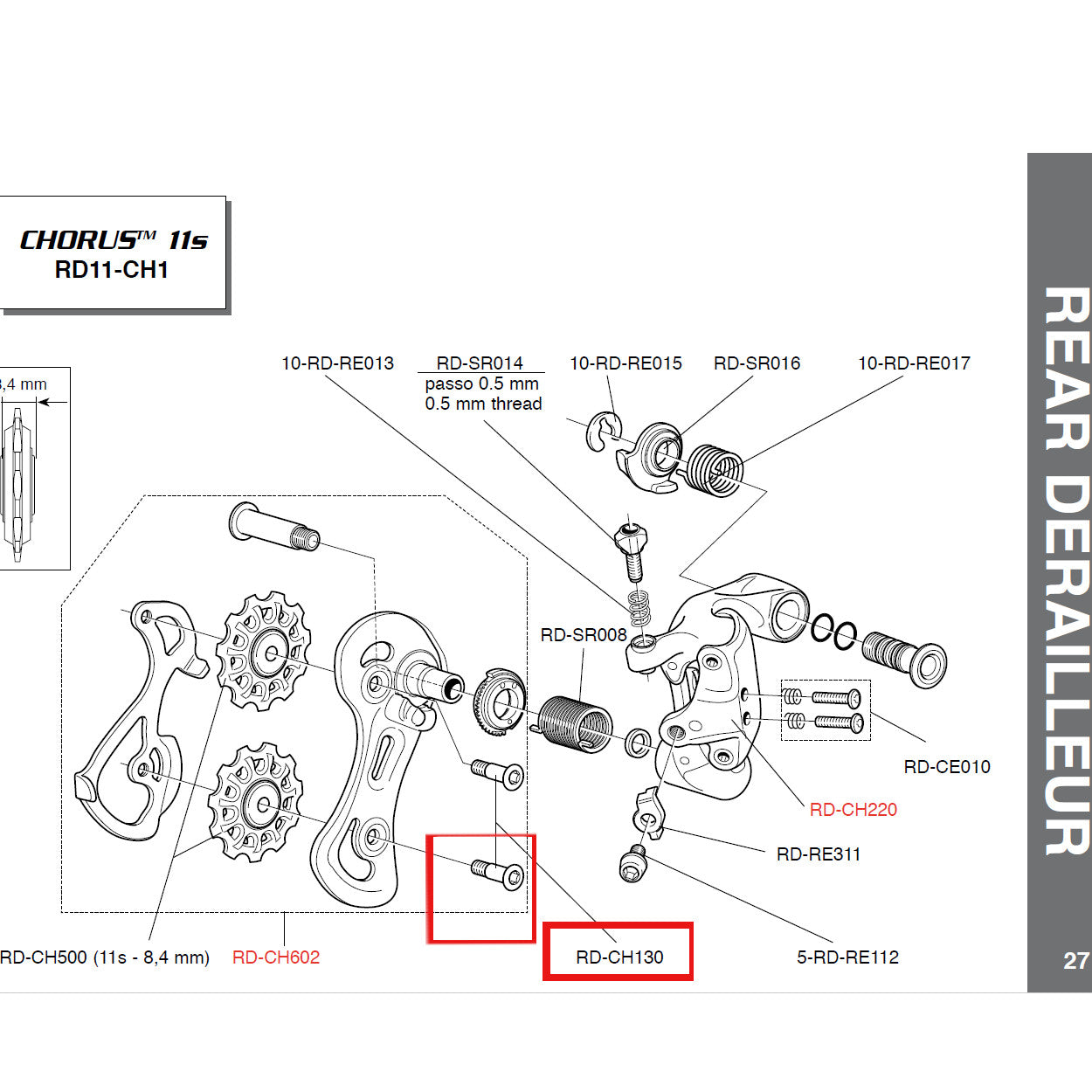 CHORUS™ 11s
RD11-CH1

,4 mm

10-RD-RE013

RD-SR014
passo 0.5 mm
0.5 mm thread

10-RD-RE015

RD-SR016

10-RD-RE017

RD-SR008

RD-CE010

RD-CH220

RD-RE311

RD-CH500 (11s - 8,4 mm)

RD-CH602

RD-CH130

5-RD-RE112

REAR DERAILLEUR

27