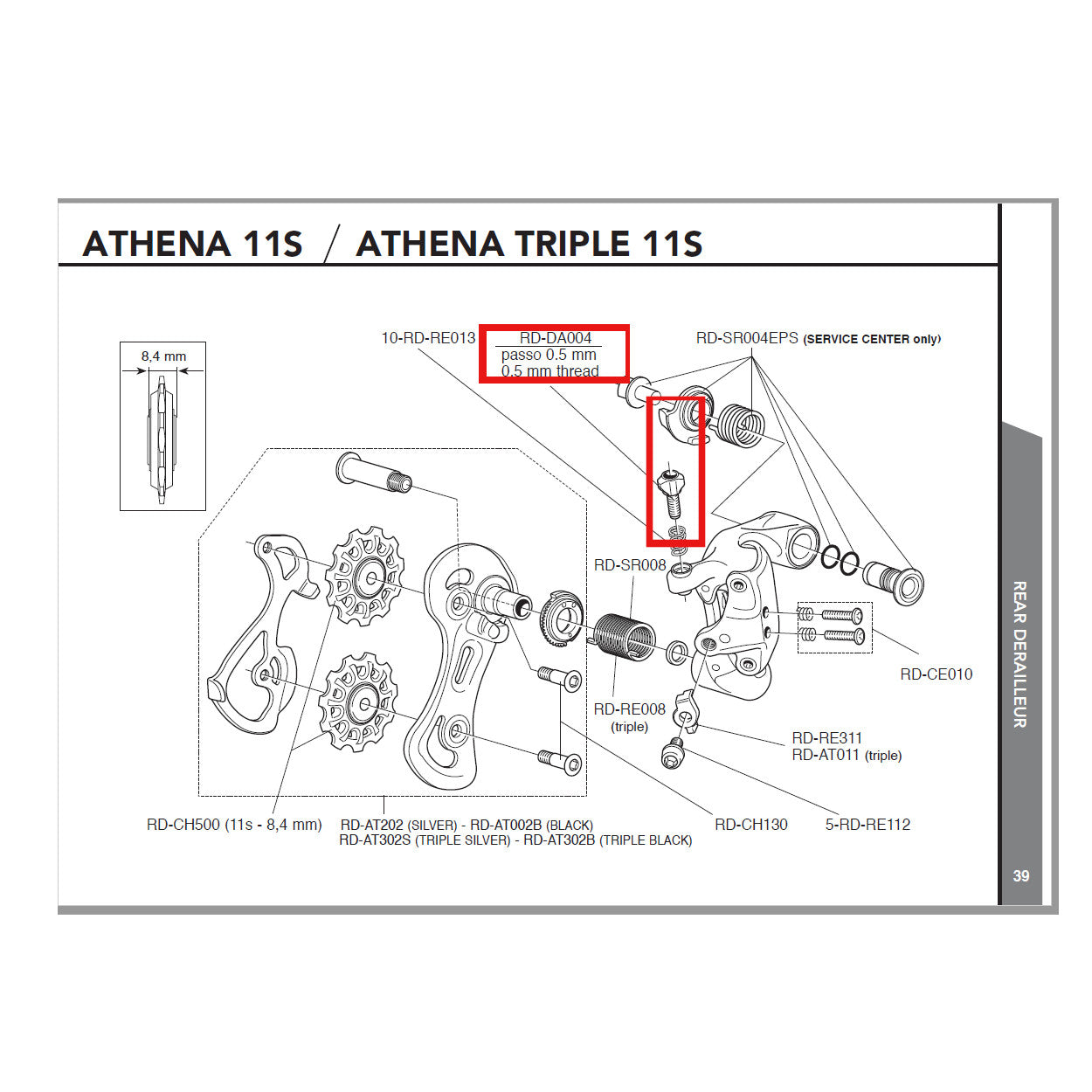 ATHENA 11S / ATHENA TRIPLE 11S

8,4 mm

10-RD-RE013

RD-DA004
passo 0.5 mm
0.5 mm thread

RD-SR004EPS (SERVICE CENTER only)

RD-SR008

RD-RE008
(triple)

RD-CE010

RD-RE311
RD-AT011 (triple)

RD-CH500 (11s - 8,4 mm)

RD-AT202 (SILVER) - RD-AT002B (BLACK)
RD-AT302S (TRIPLE SILVER) - RD-AT302B (TRIPLE BLACK)

RD-CH130

5-RD-RE112

REAR DERAILLEUR

39