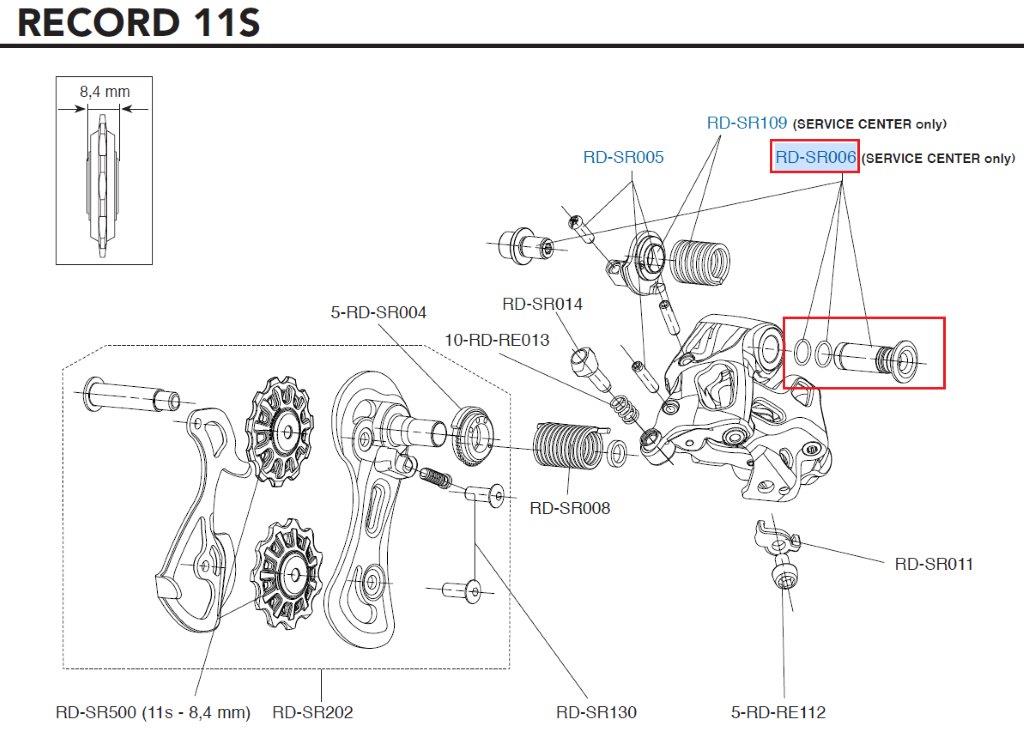 RECORD 11S

8,4 mm

RD-SR109 (SERVICE CENTER only)

RD-SR005

RD-SR006 (SERVICE CENTER only)

RD-SR014

5-RD-SR004

10-RD-RE013

RD-SR008

RD-SR011

RD-SR500 (11s - 8,4 mm)

RD-SR202

RD-SR130

5-RD-RE112