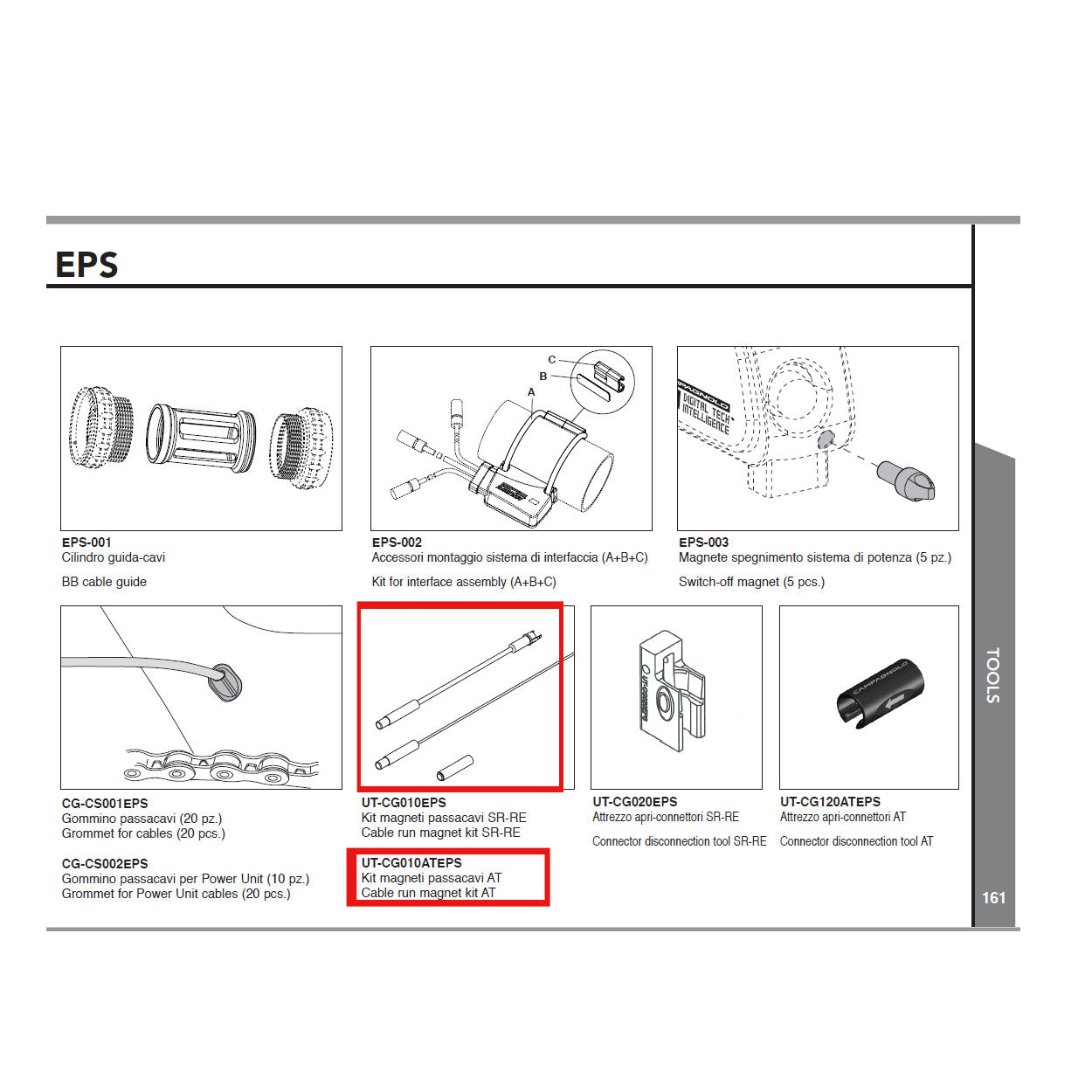 EPS

C
B
A

CAMPAGNOLO
DIGITAL TECH
INTELLIGENCE

EPS-001
Cilindro guida-cavi

BB cable guide

EPS-002
Accessori montaggio sistema di interfaccia (A+B+C)

Kit for interface assembly (A+B+C)

EPS-003
Magnete spegnimento sistema di potenza (5 pz.)

Switch-off magnet (5 pcs.)

UT-CG020EPS

CAMPAGNOLO

CG-CS001EPS
Gommino passacavi (20 pz.)
Grommet for cables (20 pcs.)

CG-CS002EPS
Gommino passacavi per Power Unit (10 pz.)
Grommet for Power Unit cables (20 pcs.)

UT-CG010EPS
Kit magneti passacavi SR-RE
Cable run magnet kit SR-RE

UT-CG010ATEPS
Kit magneti passacavi AT
Cable run magnet kit AT

UT-CG020EPS
Attrezzo apri-connettori SR-RE

Connector disconnection tool SR-RE

UT-CG120ATEPS
Attrezzo apri-connettori AT

Connector disconnection tool AT

TOOLS

161