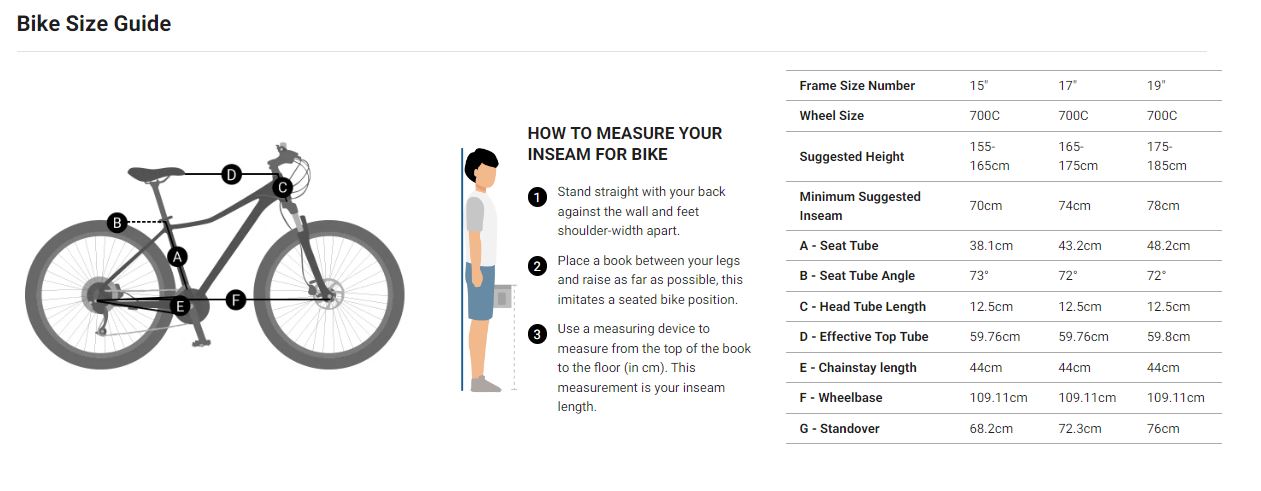 Bike Size Guide

D
C
B
A
E
F

HOW TO MEASURE YOUR INSEAM FOR BIKE

1 Stand straight with your back against the wall and feet shoulder-width apart.

2 Place a book between your legs and raise as far as possible, this imitates a seated bike position.

3 Use a measuring device to measure from the top of the book to the floor (in cm). This measurement is your inseam length.

| Frame Size Number | 15" | 17" | 19" |
|---|---|---|---|
| Wheel Size | 700C | 700C | 700C |
| Suggested Height | 155-165cm | 165-175cm | 175-185cm |
| Minimum Suggested Inseam | 70cm | 74cm | 78cm |
| A - Seat Tube | 38.1cm | 43.2cm | 48.2cm |
| B - Seat Tube Angle | 73° | 72° | 72° |
| C - Head Tube Length | 12.5cm | 12.5cm | 12.5cm |
| D - Effective Top Tube | 59.76cm | 59.76cm | 59.8cm |
| E - Chainstay length | 44cm | 44cm | 44cm |
| F - Wheelbase | 109.11cm | 109.11cm | 109.11cm |
| G - Standover | 68.2cm | 72.3cm | 76cm |